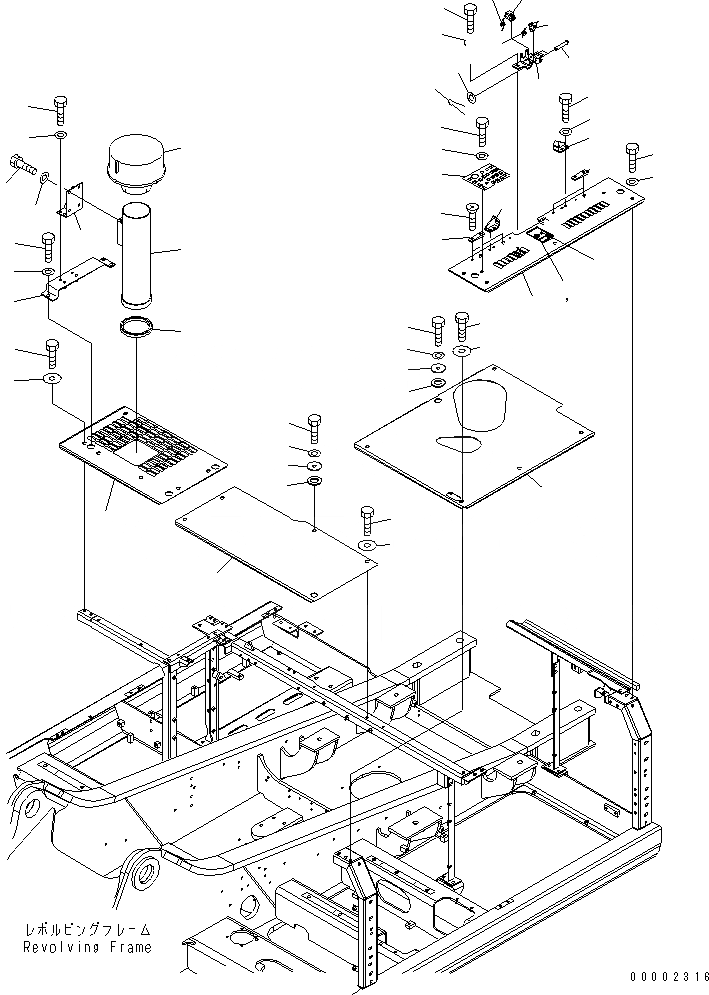 レボルビングフレーム
Revolving Frame

00002316