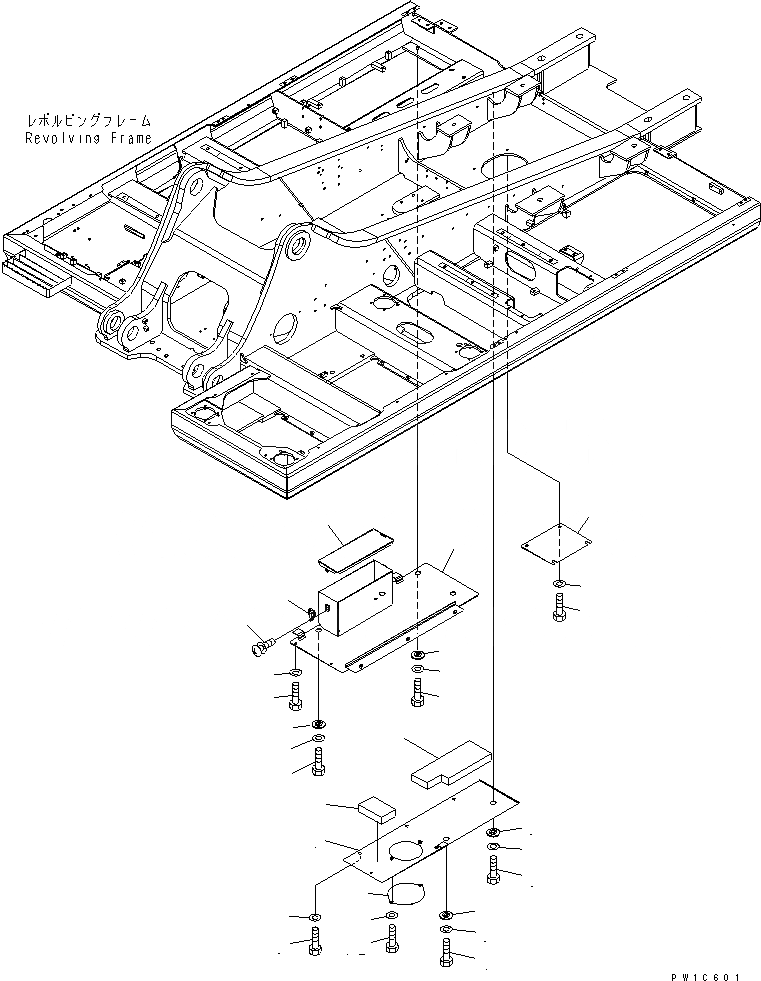 レボルビングフレーム
Revolving Frame

PW1C601