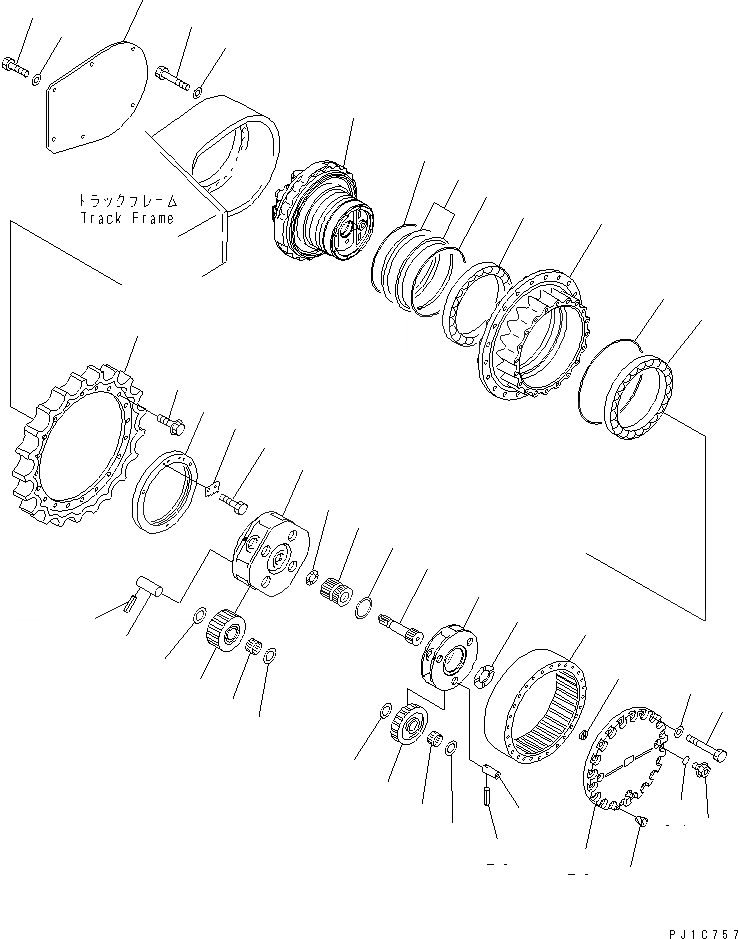 トラックフレーム
Track Frame

PJ1C757