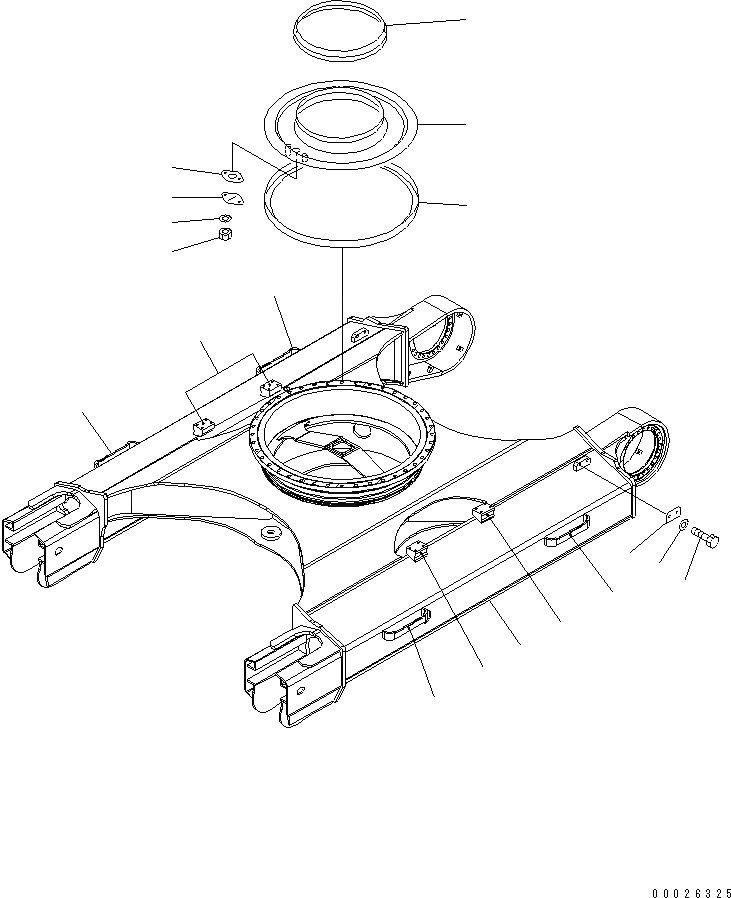 00026325