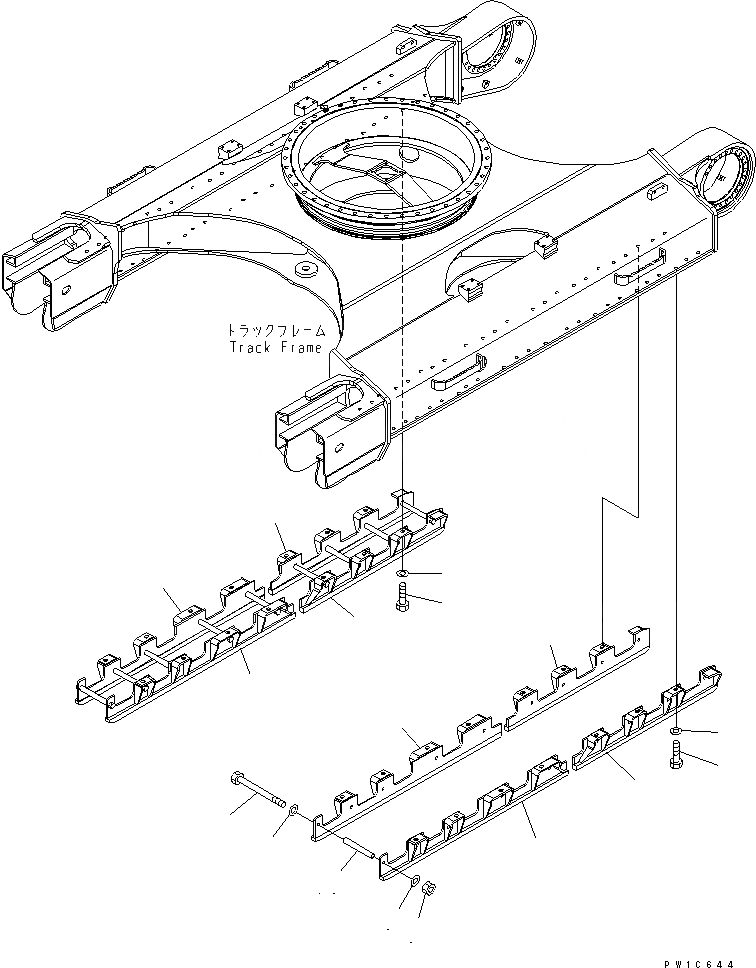 トラックフレーム
Track Frame

PW1C644