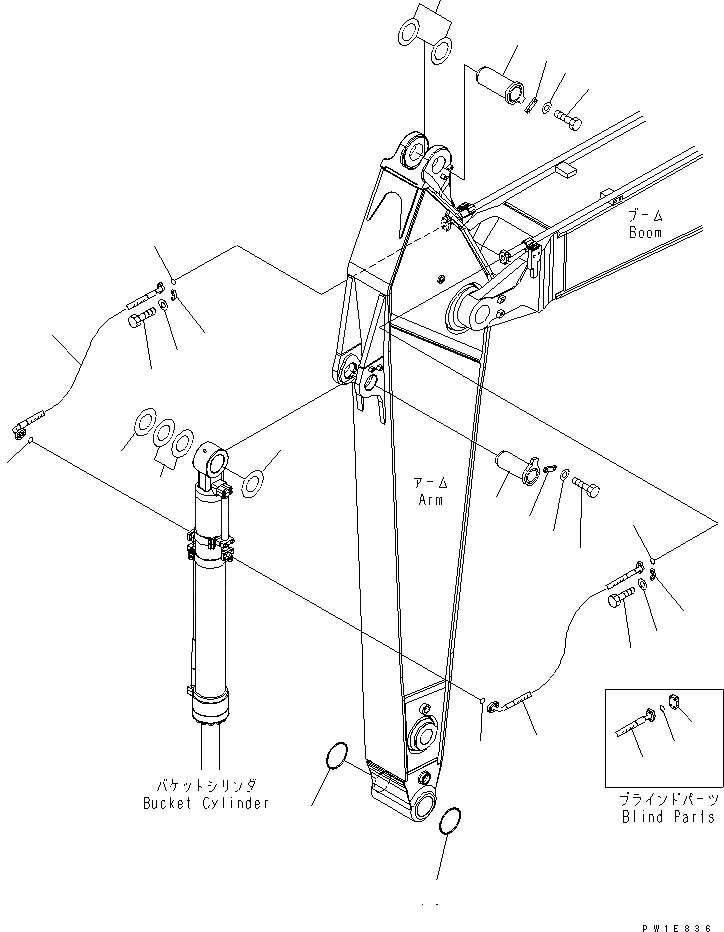 ブーム
Boom

アーム
Arm

バケットシリンダ
Bucket Cylinder

ブラインドパーツ
Blind Parts

PW1E836