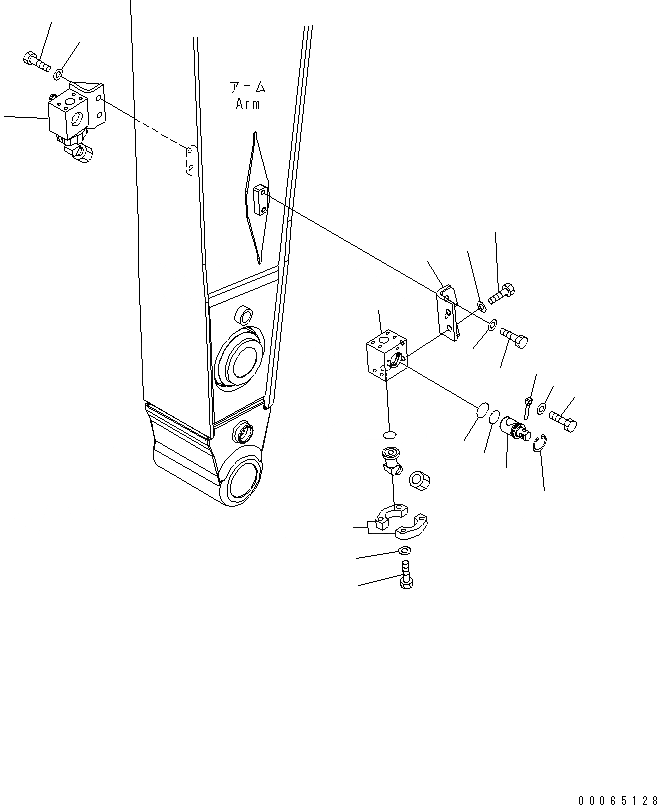 アーム
Arm

00065128