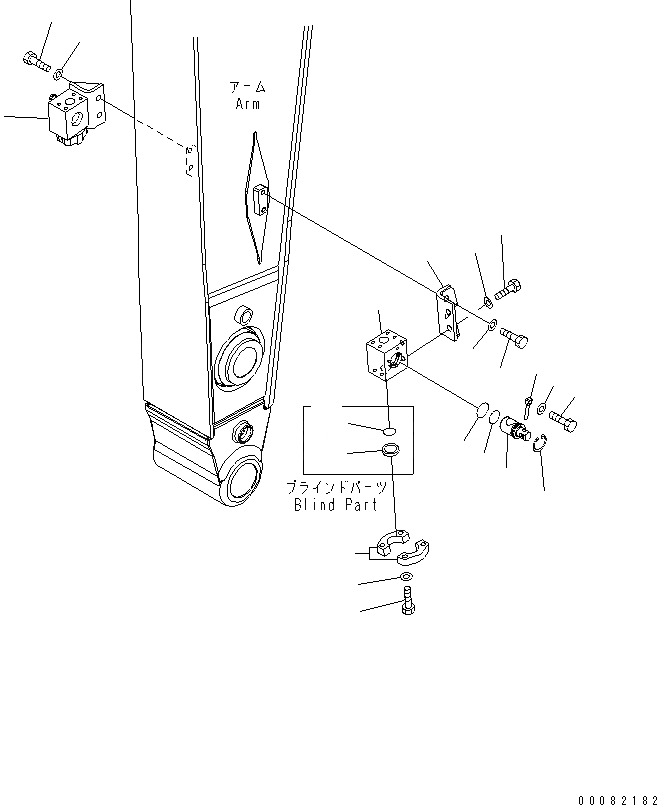 アーム
Arm

ブラインドパーツ
Blind Part

00082182