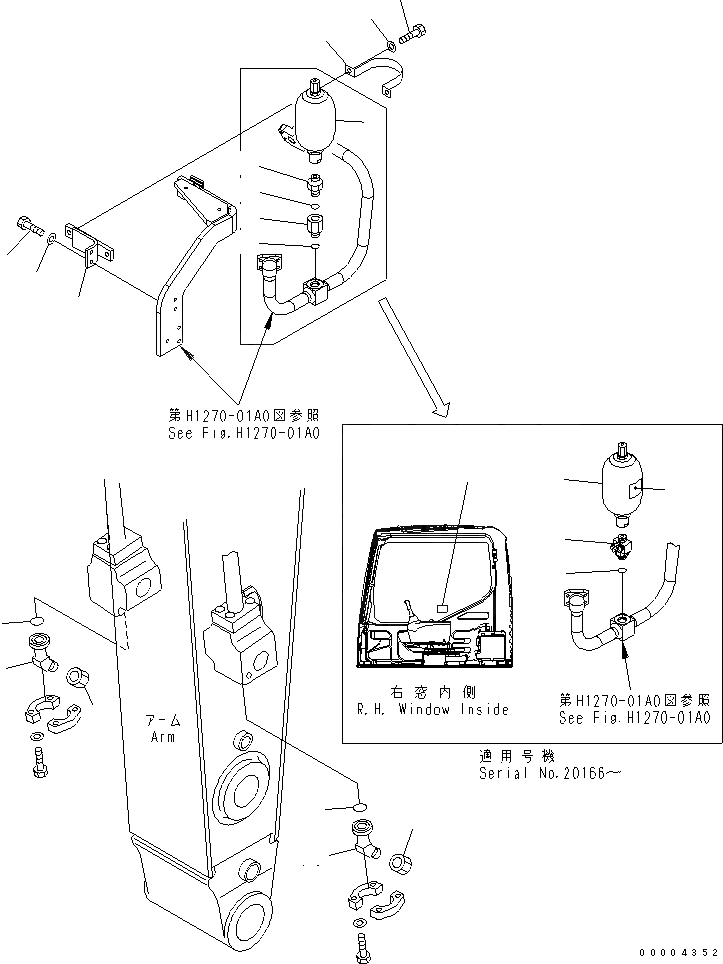 第H1270-01A0図参照
See Fig.H1270-01A0

右窓内側
R.H. Window Inside

第H1270-01A0図参照
See Fig.H1270-01A0

適用号機
Serial No.20166～

アーム
Arm

00004352