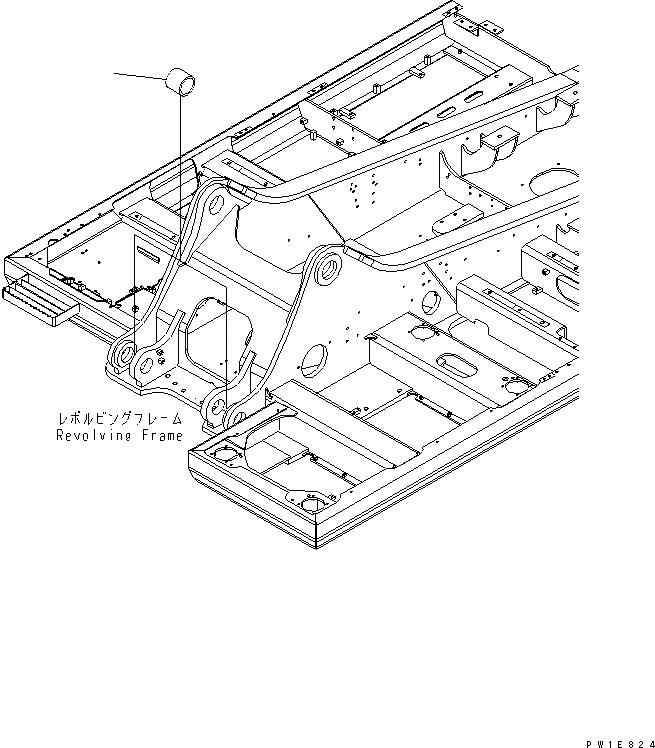 レボルビングフレーム
Revolving Frame

PW1E824