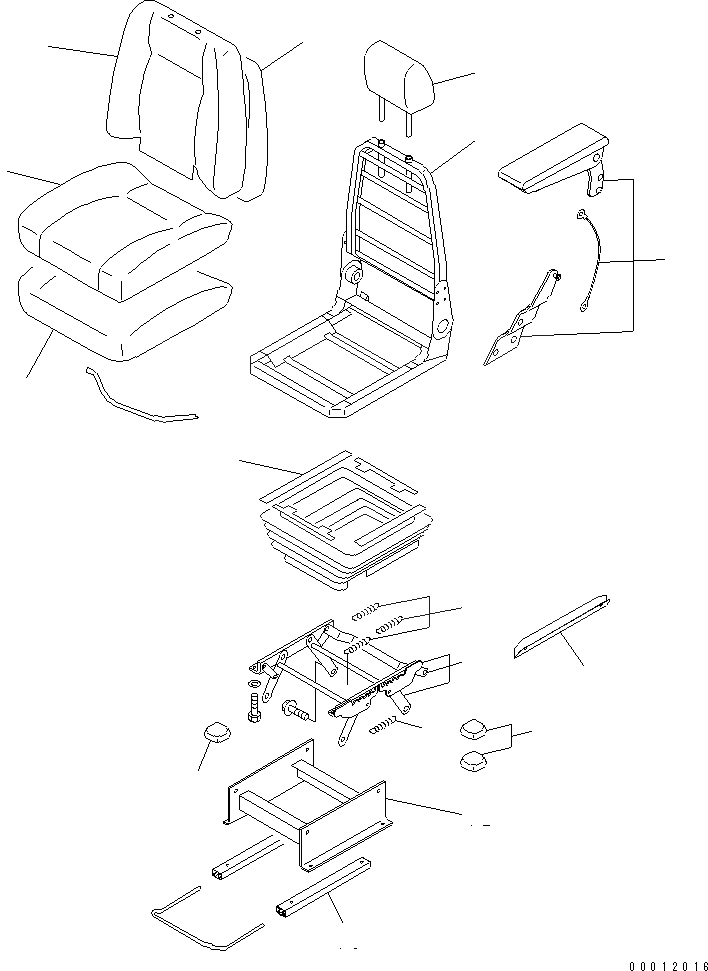 00012016