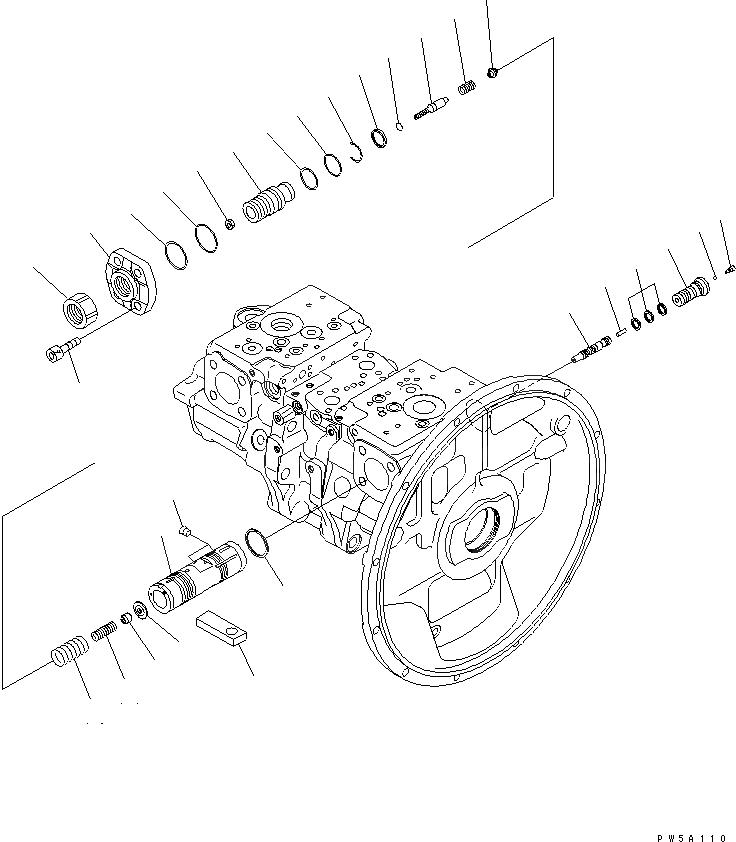 PW5A110