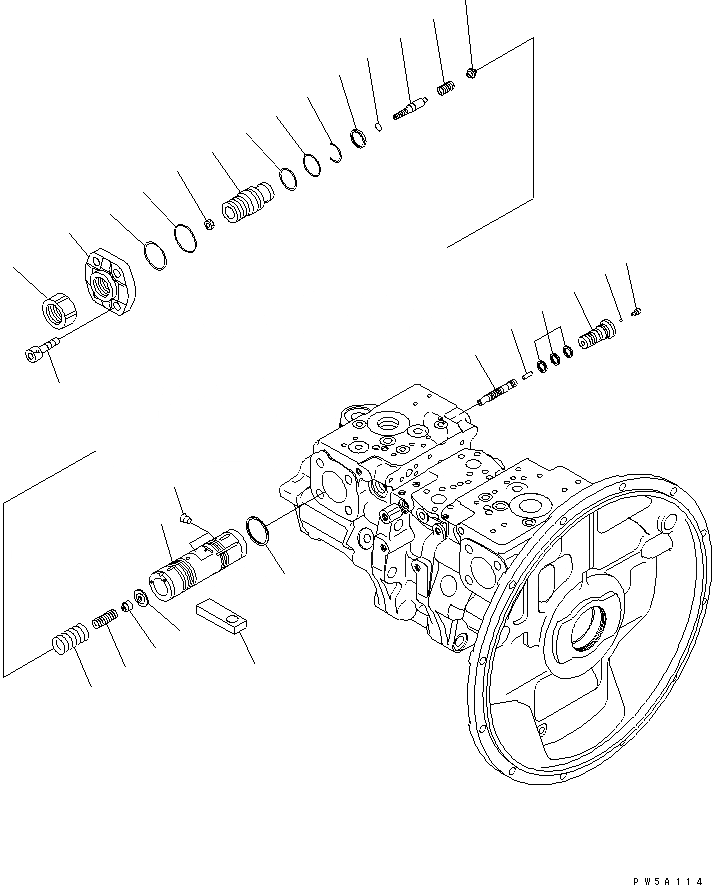 PW5A114