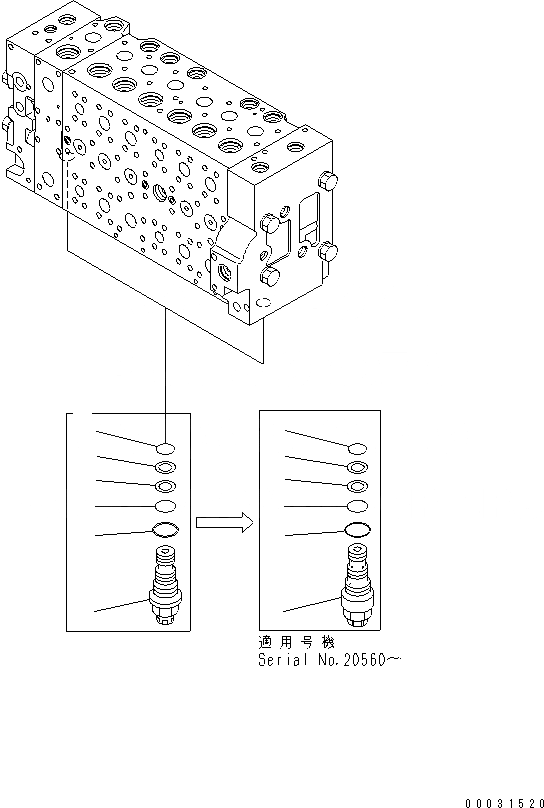 適用号機
Serial No.20560~

00031520