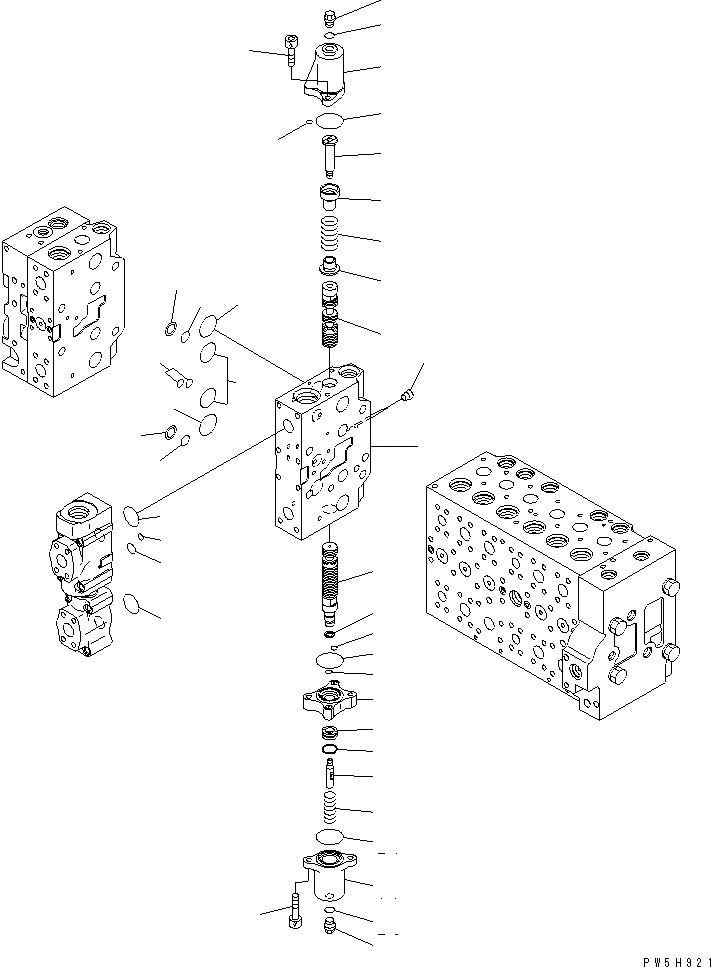 PW5H921