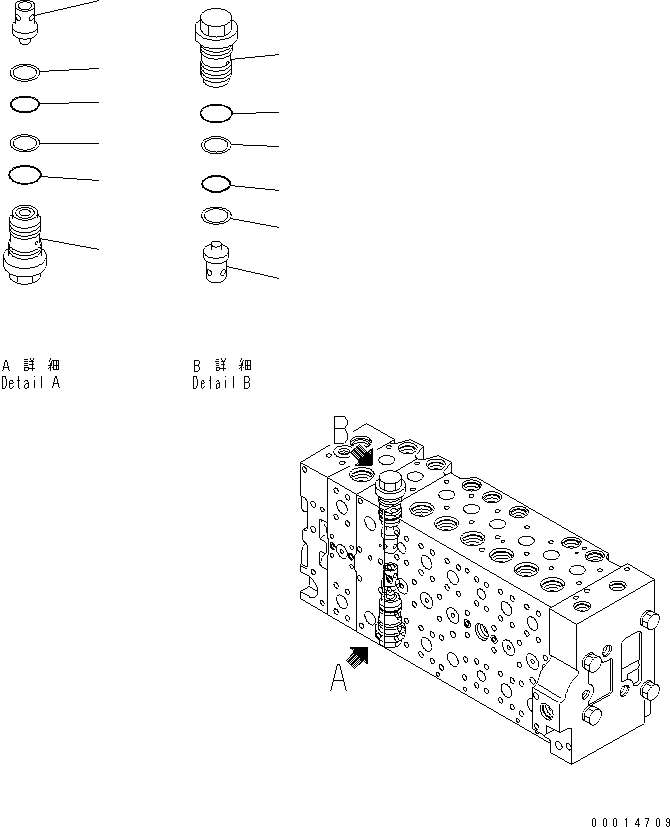 A 詳 細
Detail A

B 詳 細
Detail B

B

A

00014709