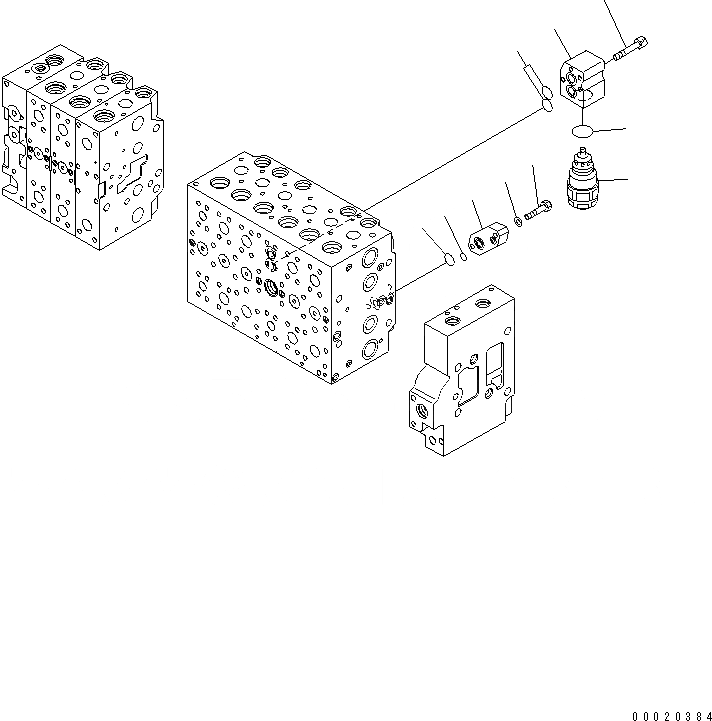 00020384