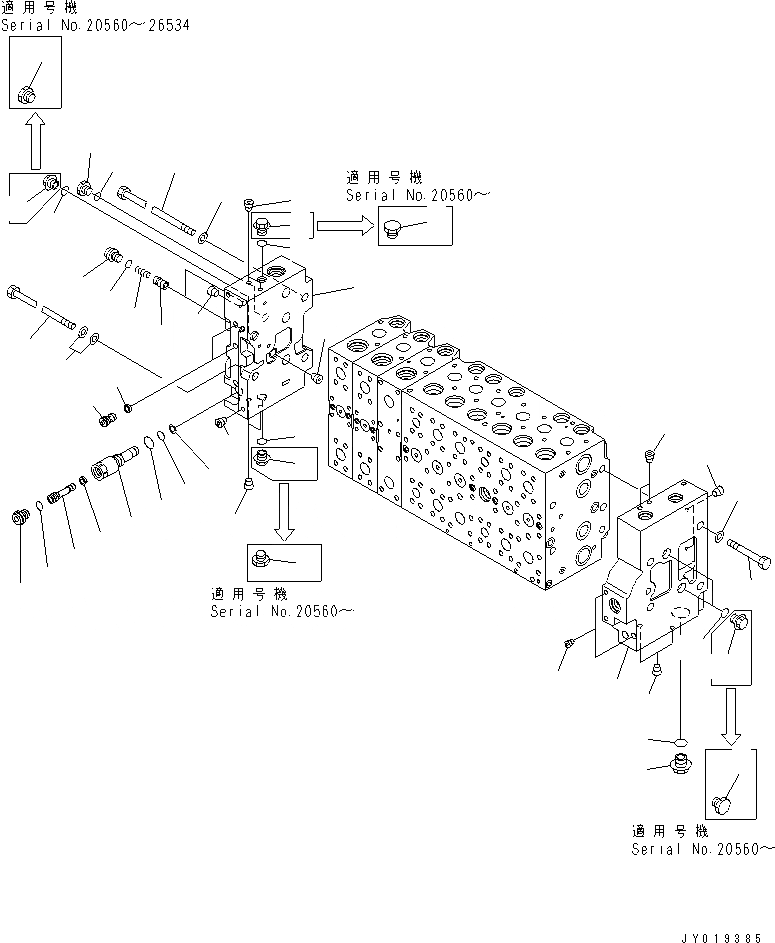 適用号機
Serial No.20560~26534

適用号機
Serial No.20560~

適用号機
Serial No.20560~

適用号機
Serial No.20560~

JY019385