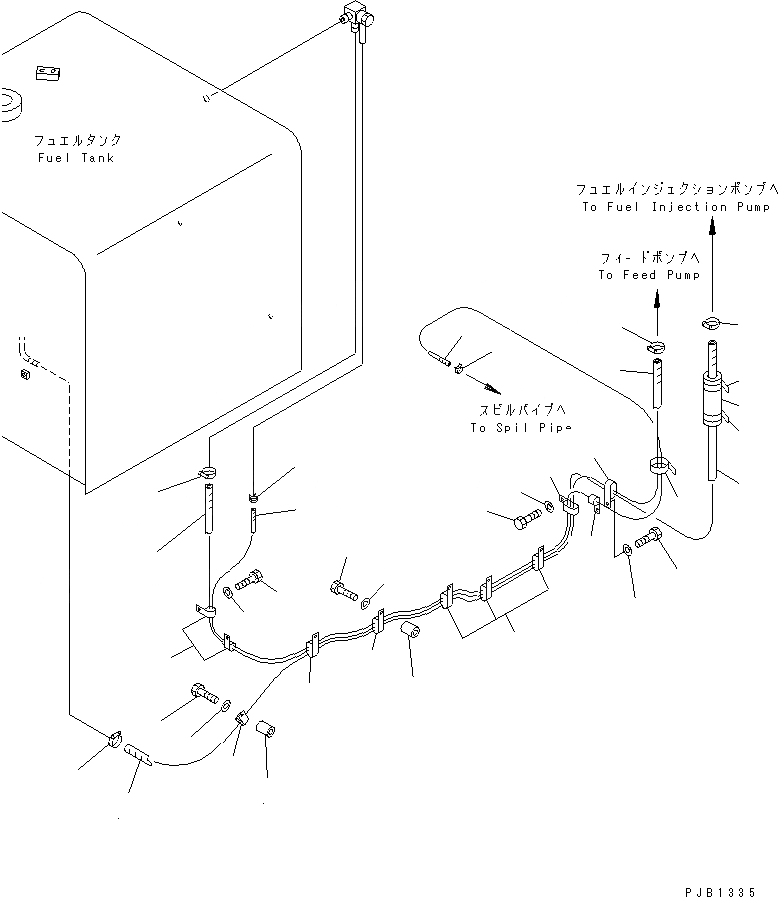 フュエルタンク
Fuel Tank

フュエルインジェクションポンプへ
To Fuel Injection Pump

フィードポンプへ
To Feed Pump

スピルパイプへ
To Spil Pipe

PJB1335