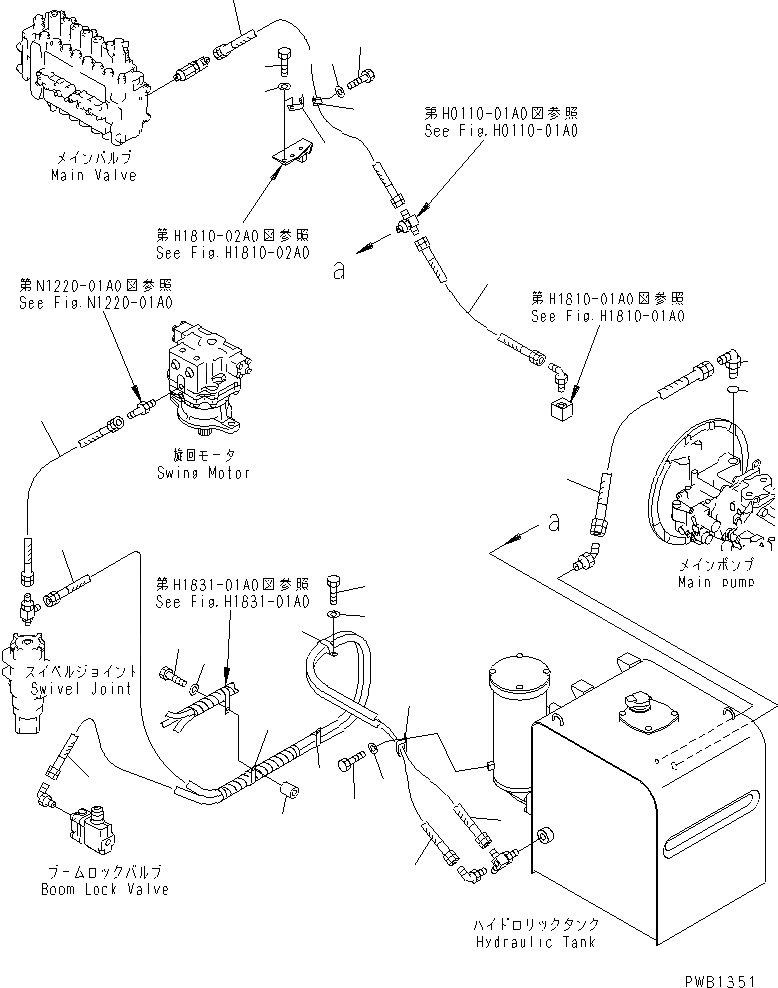 メインバルブ
Main Valve

第H0110-01A0図参照
See Fig.H0110-01A0

第H1810-02A0図参照
See Fig.H1810-02A0

a

第N1220-01A0図参照
See Fig.N1220-01A0

第H1810-01A0図参照
See Fig.H1810-01A0

旋回モータ
Swing Motor

a

メインポンプ
Main pump

第H1831-01A0図参照
See Fig.H1831-01A0

スイベルジョイント
Swivel Joint

ブームロックバルブ
Boom Lock Valve

ハイドロリックタンク
Hydraulic Tank

PWB1351