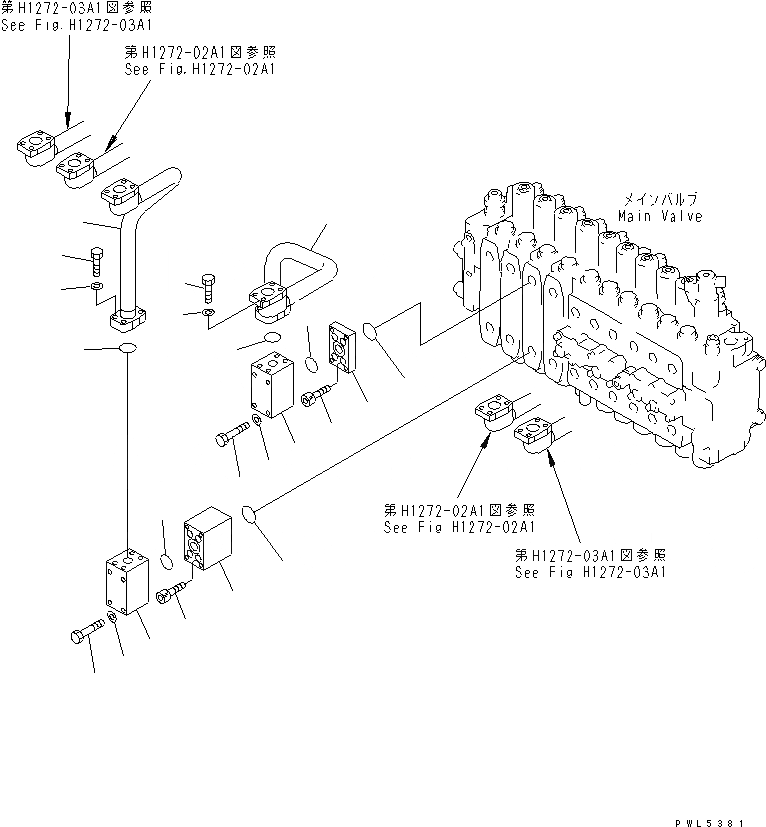 第H1272-03A1図参照
See Fig.H1272-03A1

第H1272-02A1図参照
See Fig.H1272-02A1

メインバルブ
Main Valve

第H1272-02A1図参照
See Fig H1272-02A1

第H1272-03A1図参照
See Fig H1272-03A1

PWL5381