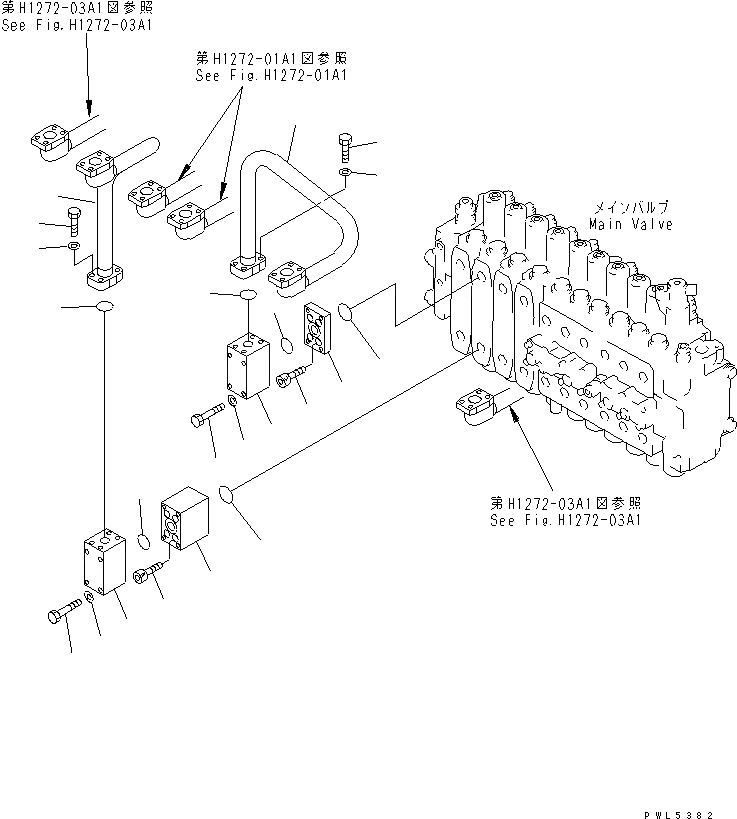 第H1272-03A1図参照
See Fig.H1272-03A1

第H1272-01A1図参照
See Fig.H1272-01A1

メインバルブ
Main Valve

第H1272-03A1図参照
See Fig.H1272-03A1

PWL5382