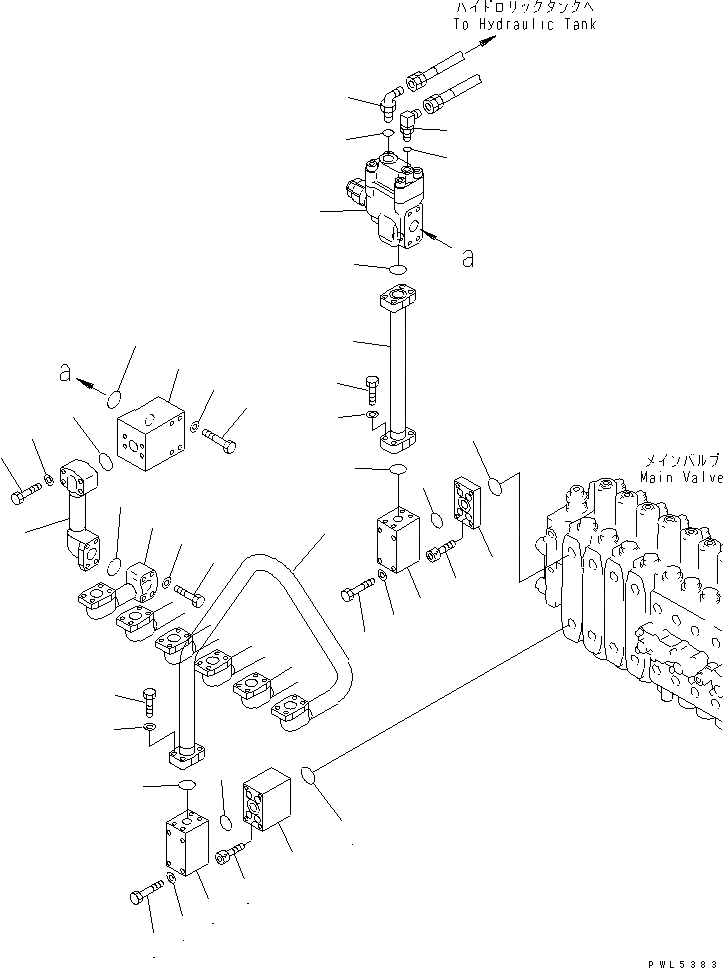 ハイドロリックタンクへ
To Hydraulic Tank

a

a

メインバルブ
Main Valve

PWL5383