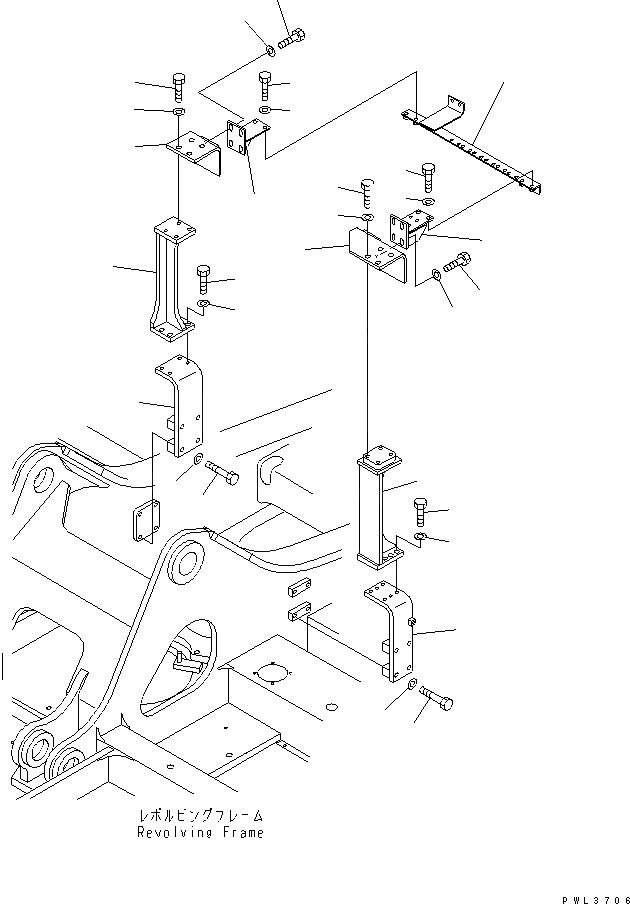 レボルビングフレーム
Revolving Frame

PWL3706