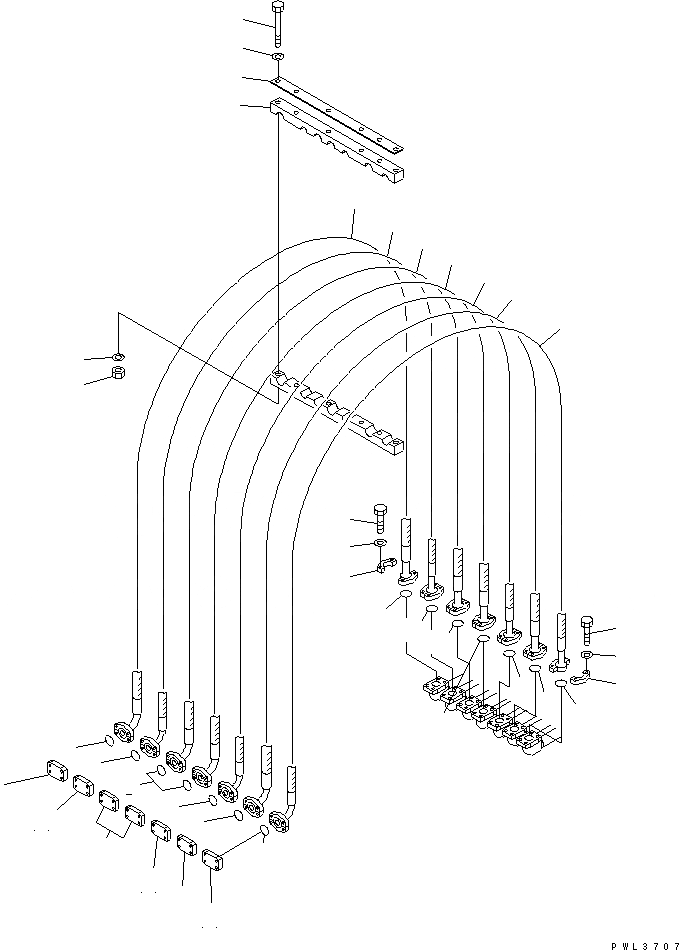 PWL3707