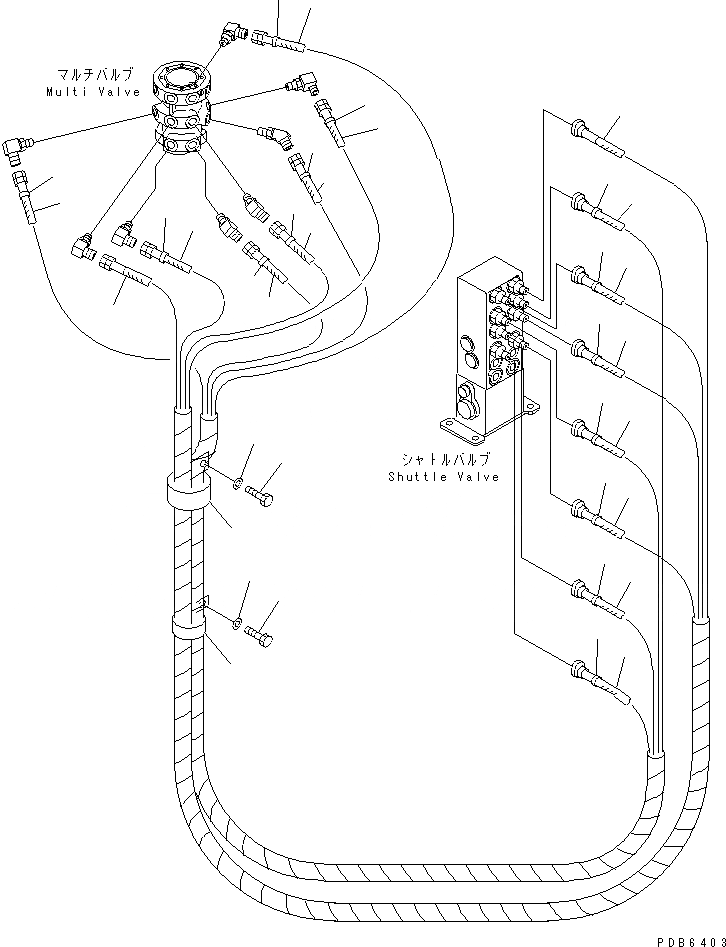 マルチバルブ
Multi Valve

シャトルバルブ
Shuttle Valve

PDB6403