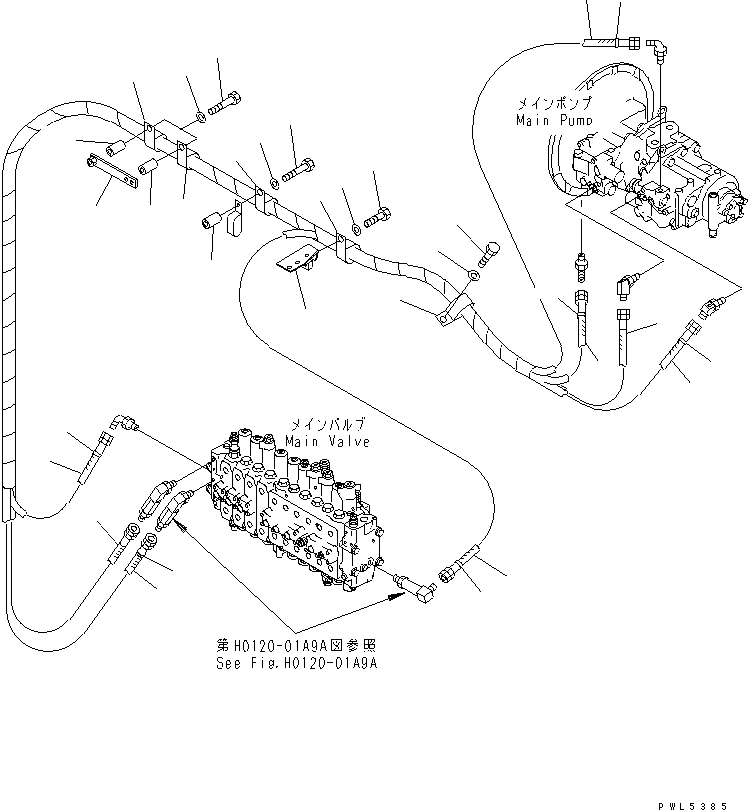 メインポンプ
Main Pump

メインバルブ
Main Valve

第H0120-01A9A図参照
See Fig.H0120-01A9A

PWL5385