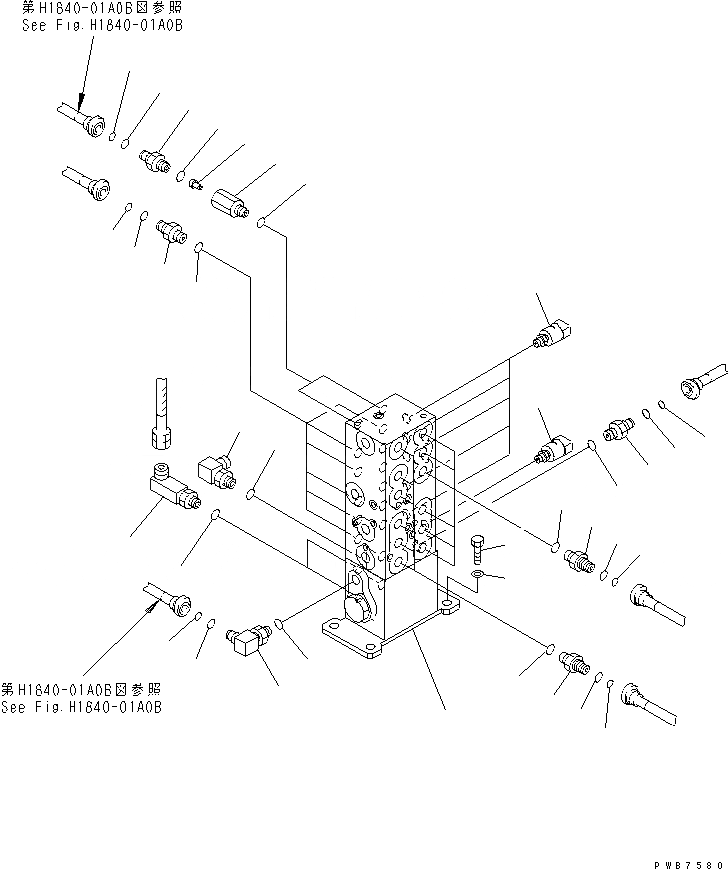 第H1640-01A0B図参照
See Fig.H1640-01A0B

第H1640-01A0B図参照
See Fig.H1640-01A0B

PWB7580