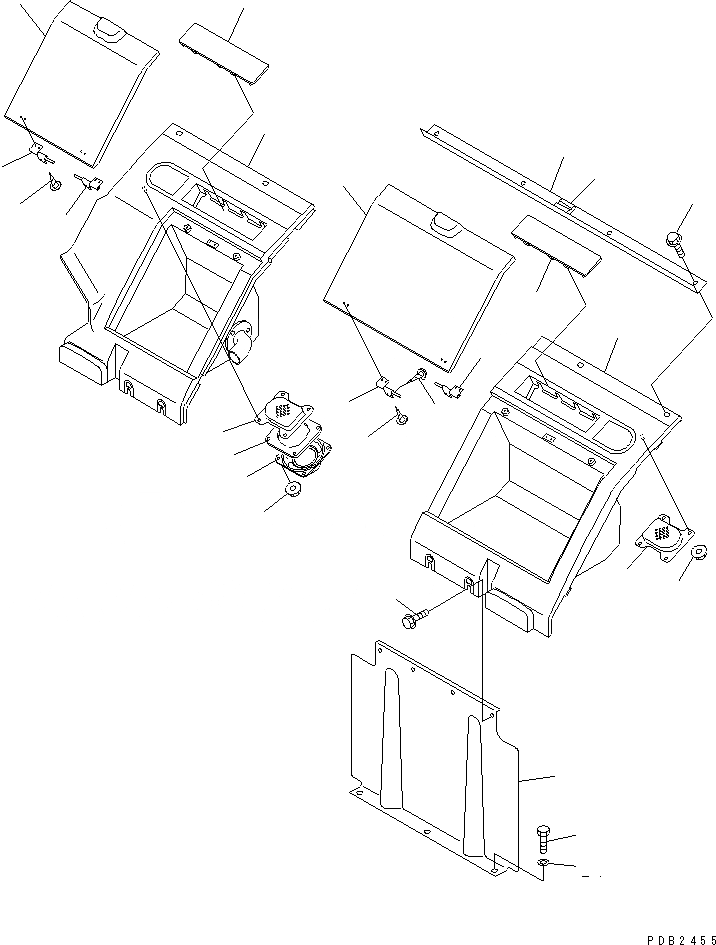 PDB2455