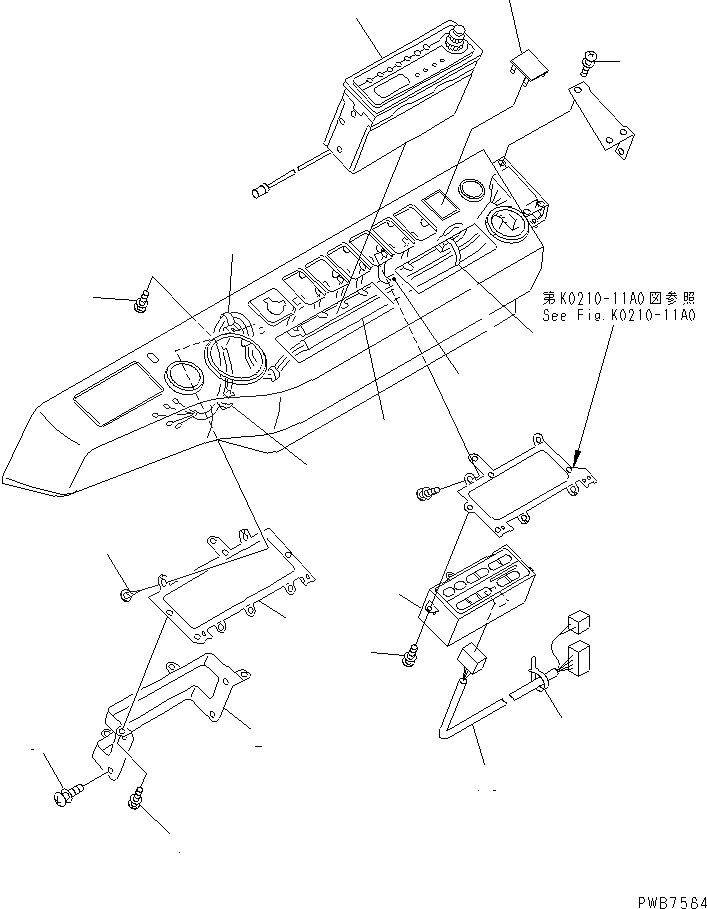 第K0210-11A0図参照
See Fig.K0210-11A0

PWB7584