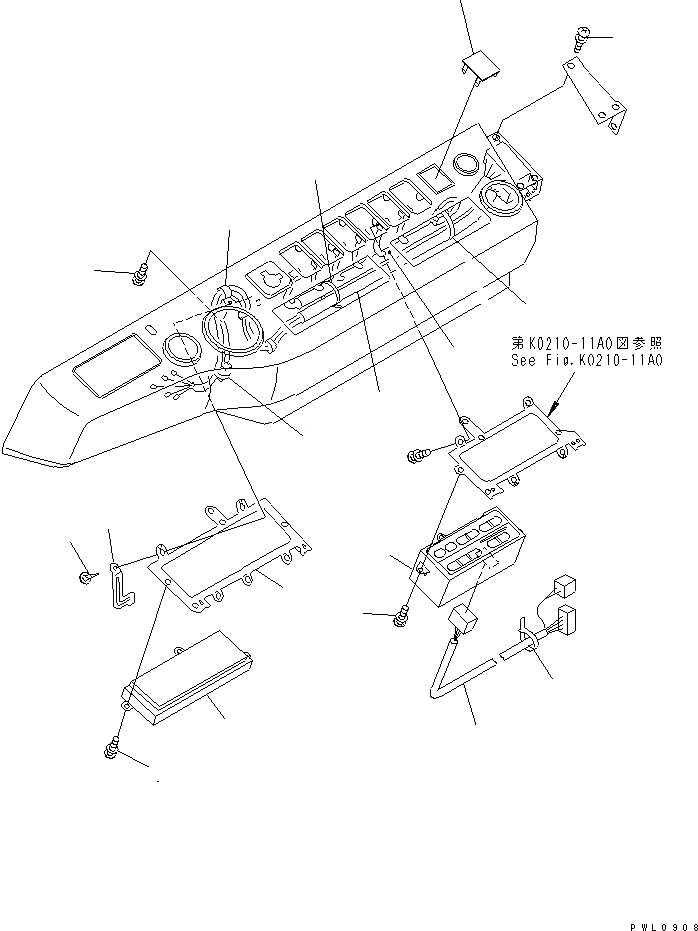 第K0210-11A0図参照
See Fig.K0210-11A0

PWL0908