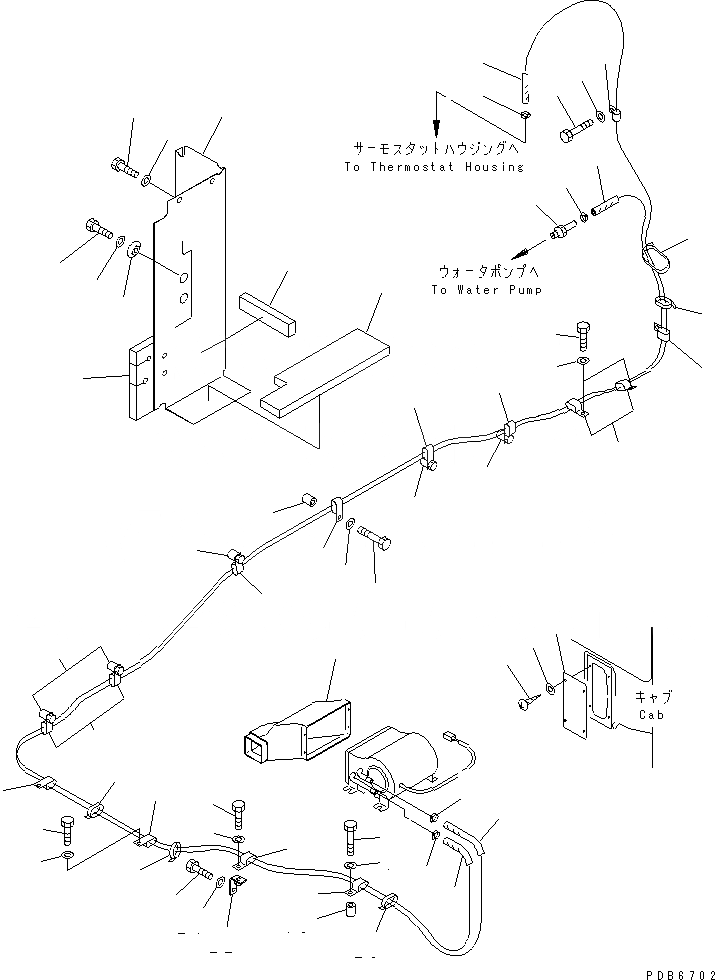 サーモスタットハウジングへ
To Thermostat Housing

ウォータポンプへ
To Water Pump

キャブ
Cab

PDB6702