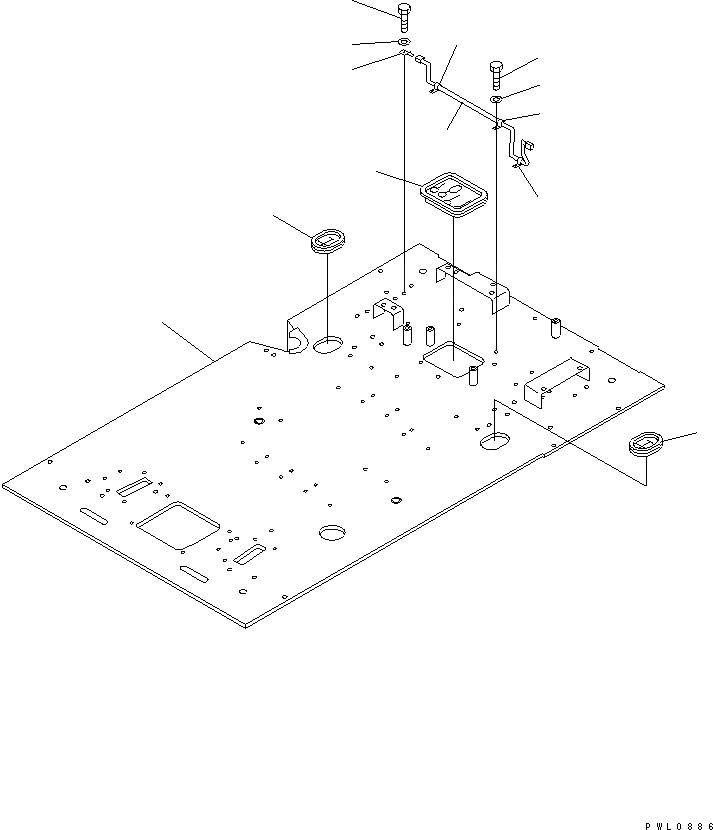 PWL0886