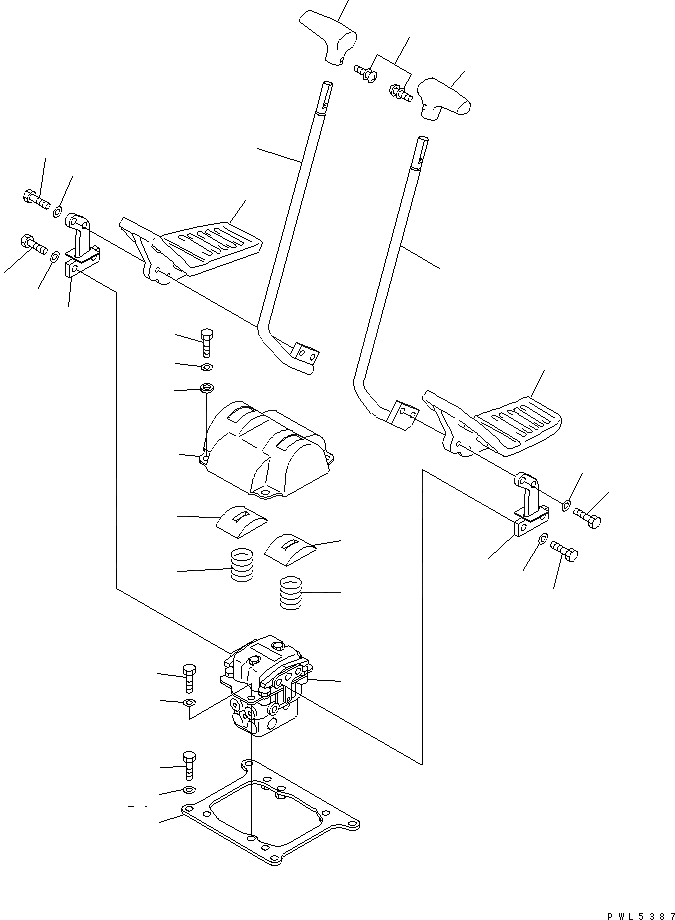 PWL5387