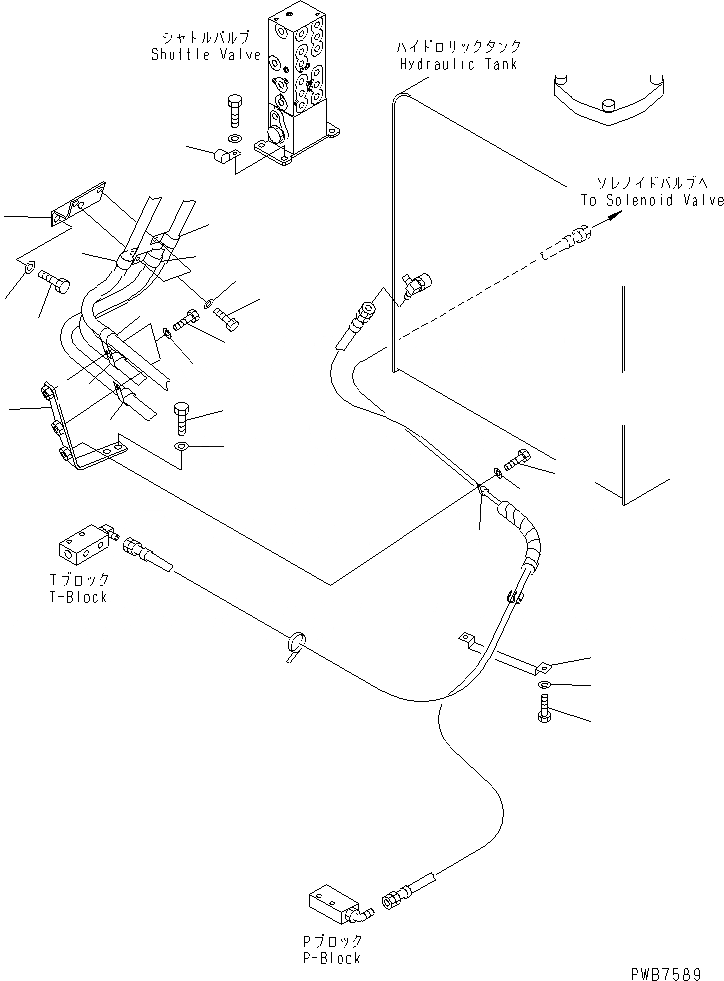 シャトルバルブ
Shuttle Valve

ハイドロリックタンク
Hydraulic Tank

ソレノイドバルブへ
To Solenoid Valve

Tブロック
T-Block

Pブロック
P-Block

PWB7589