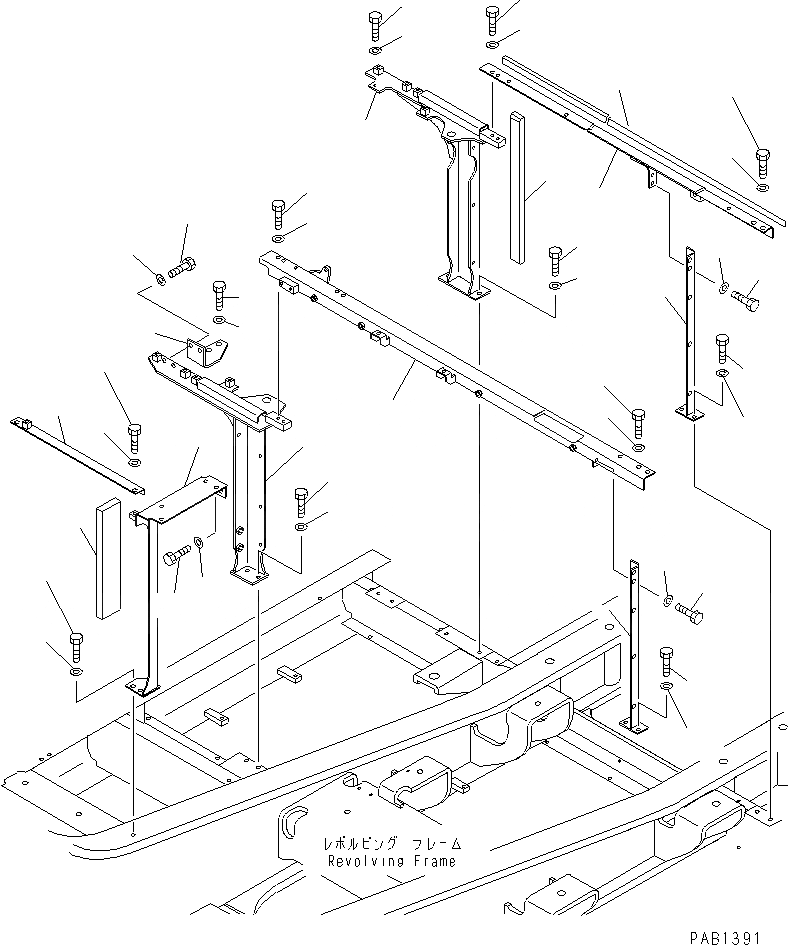 レボルビング フレーム
Revolving Frame

PAB1391