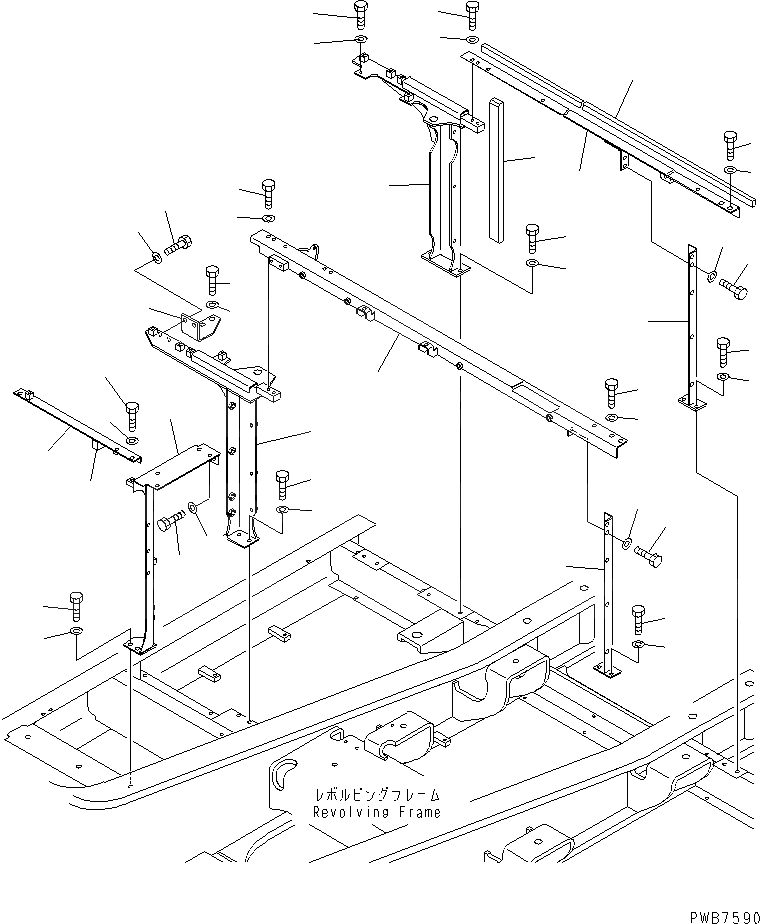 レボルビングフレーム
Revolving Frame

PWB7590