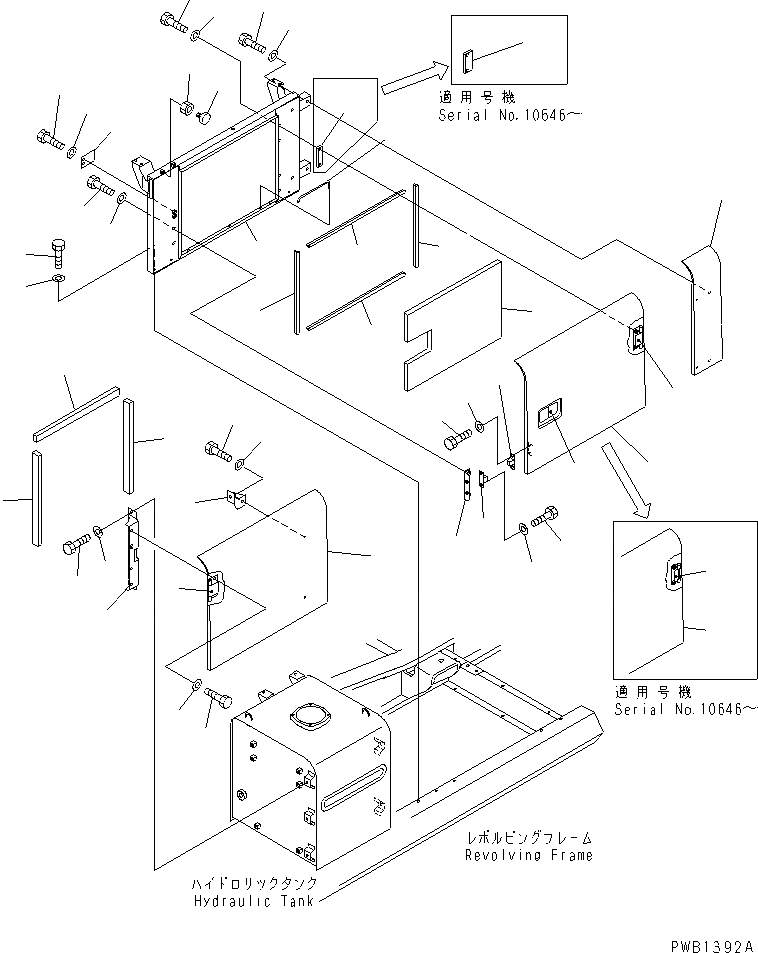 適用号機
Serial No.10646～

適用号機
Serial No.10646～

レボルビングフレーム
Revolving Frame

ハイドロリックタンク
Hydraulic Tank

PWB1392A