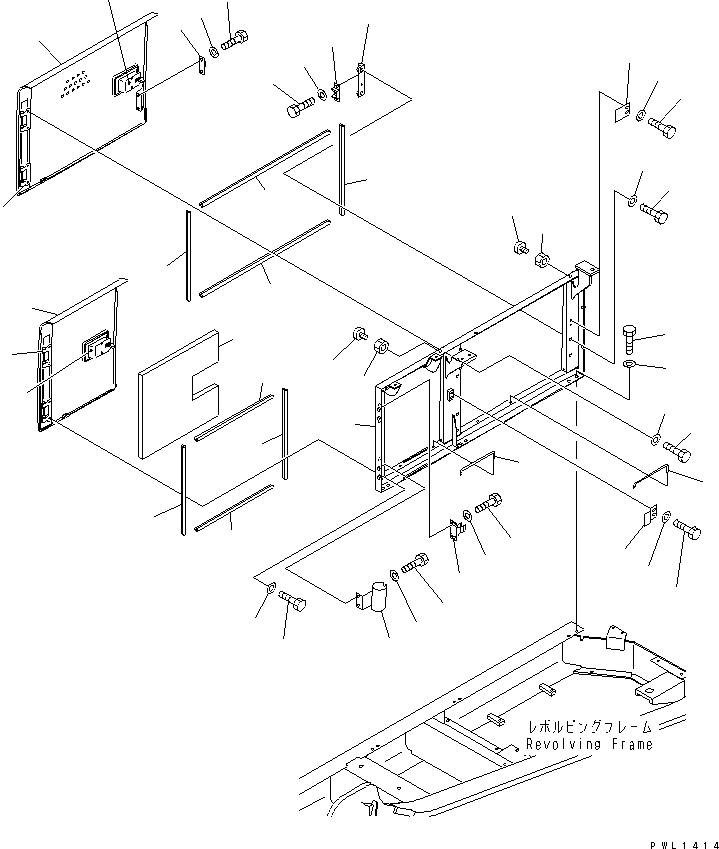 レボルビングフレーム
Revolving Frame

PWL1414