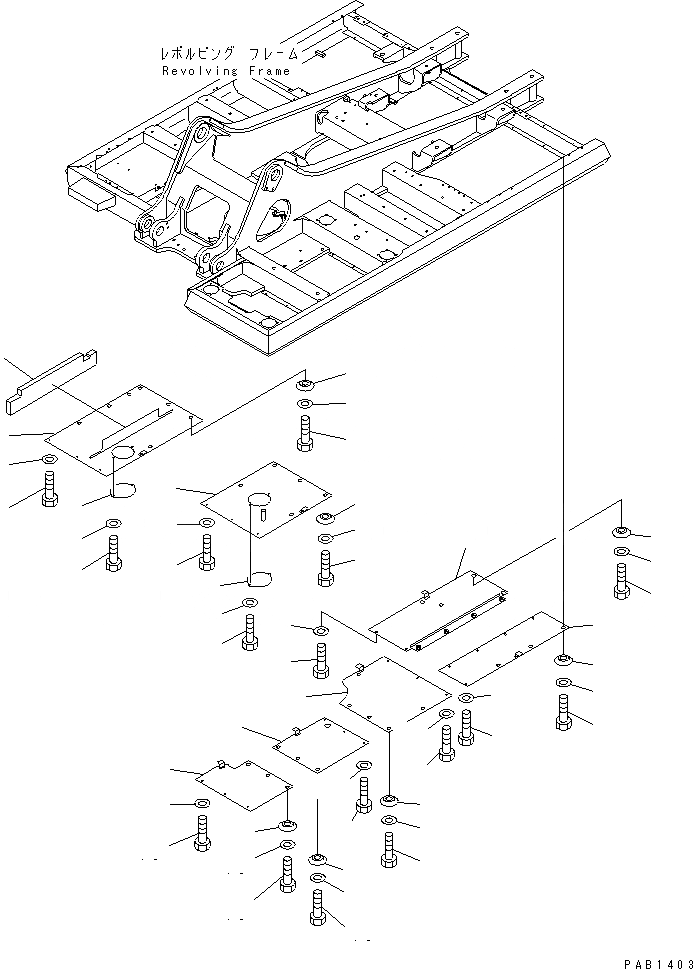 レボルビング フレーム
Revolving Frame

PAB1403