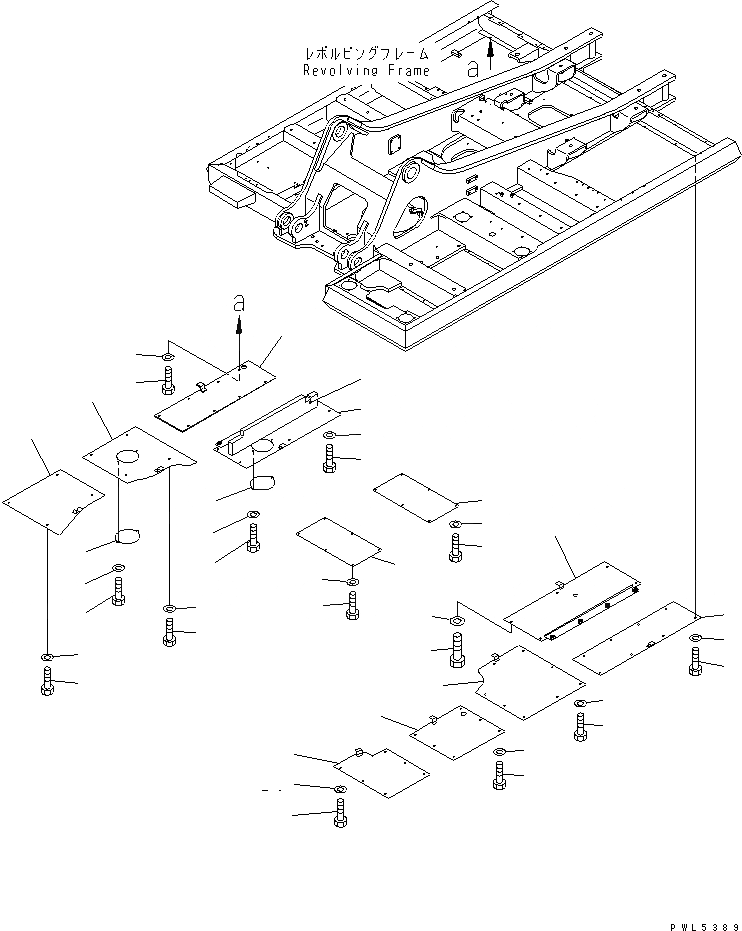 レボルビングフレーム
Revolving Frame
a

a

PWL5389