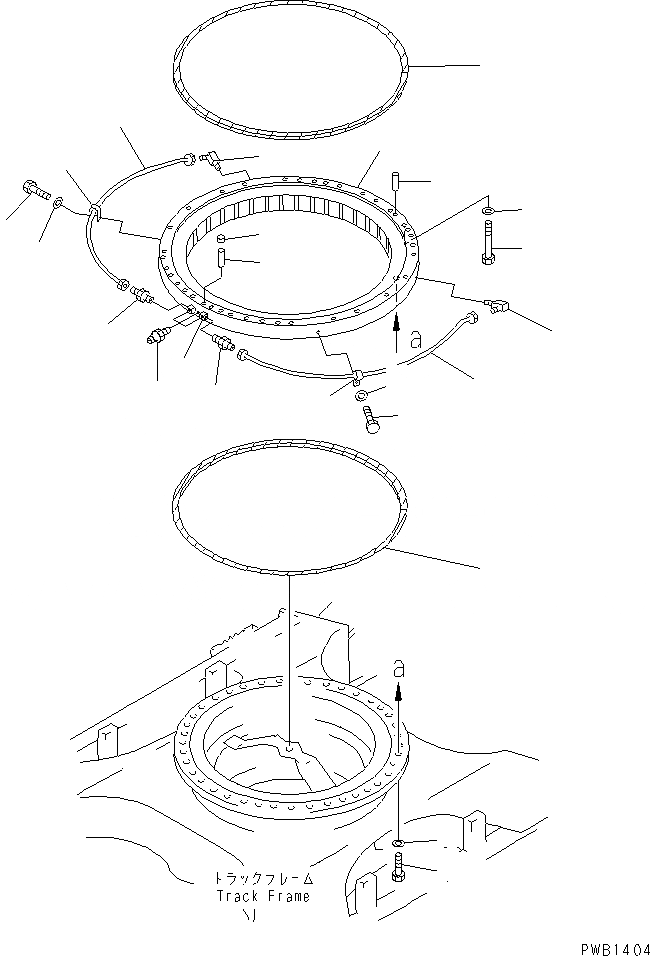 a

a

トラックフレーム
Track Frame

PWB1404