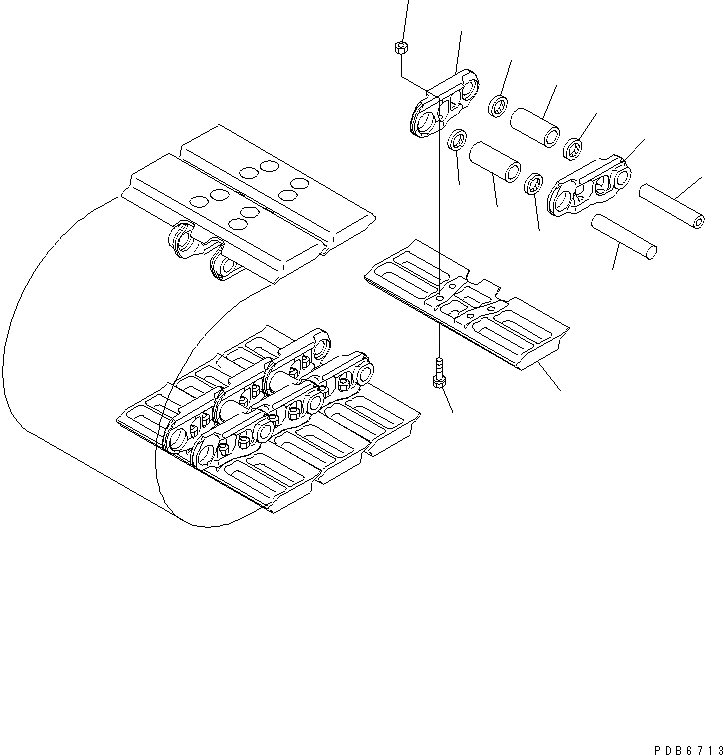 PDB6713