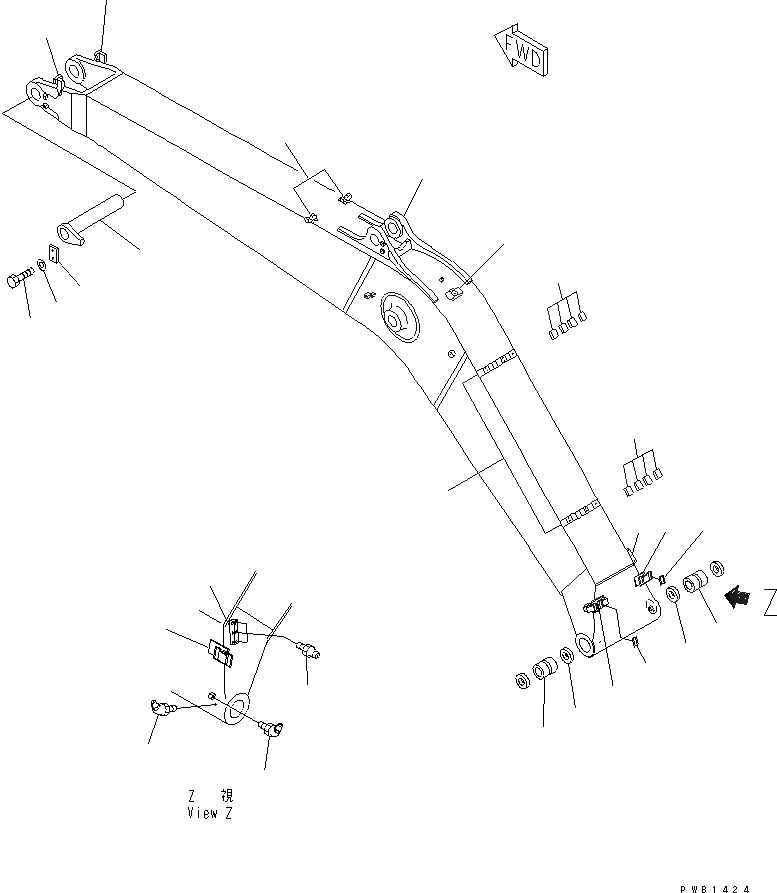 FWD

Z

Z 視
View Z

PWB1424