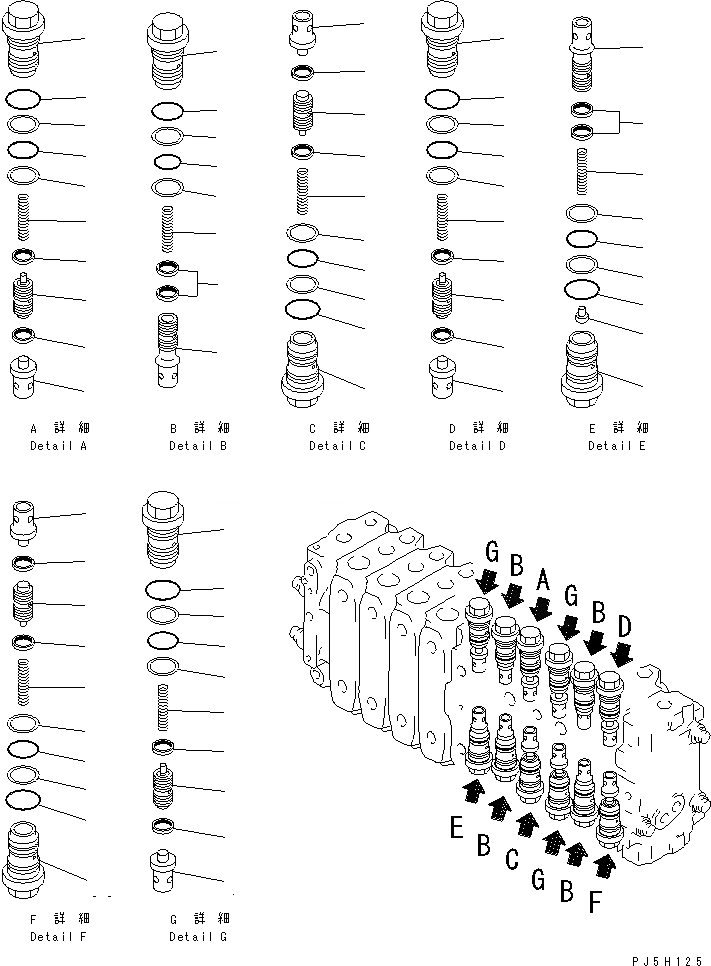 A 詳 細
Detail A

B 詳 細
Detail B

C 詳 細
Detail C

D 詳 細
Detail D

E 詳 細
Detail E

F 詳 細
Detail F

G 詳 細
Detail G

G B A G B D

E B C G B F

PJ5H125