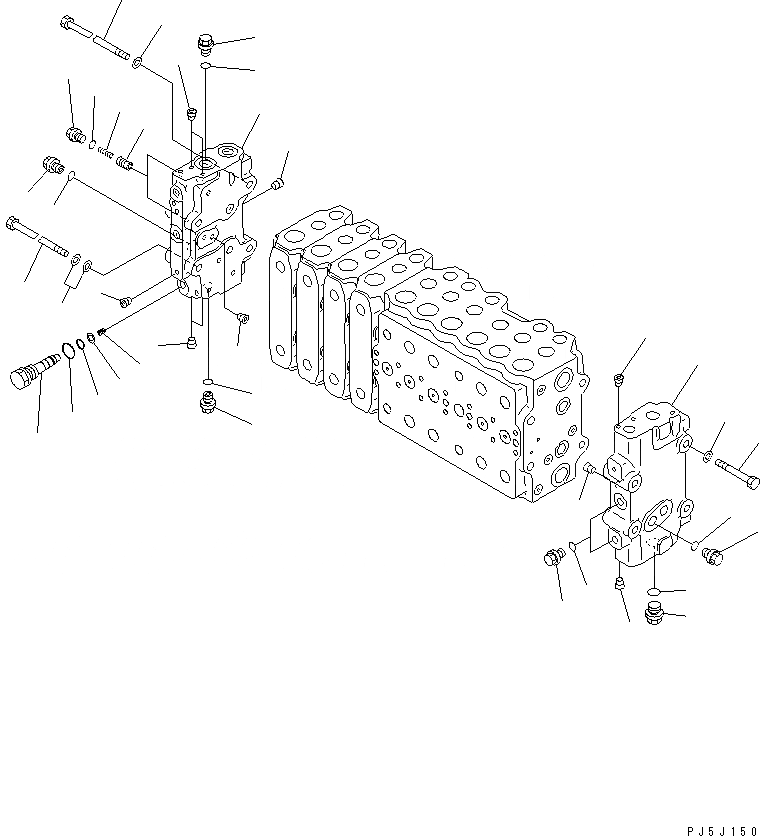 PJ5J150