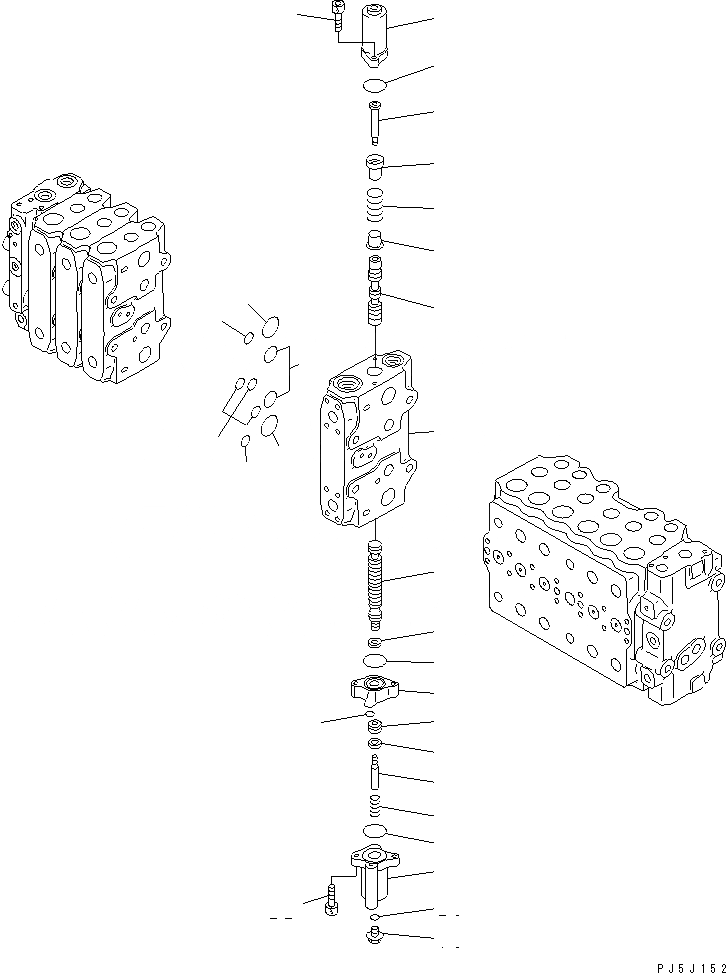 PJ5J152