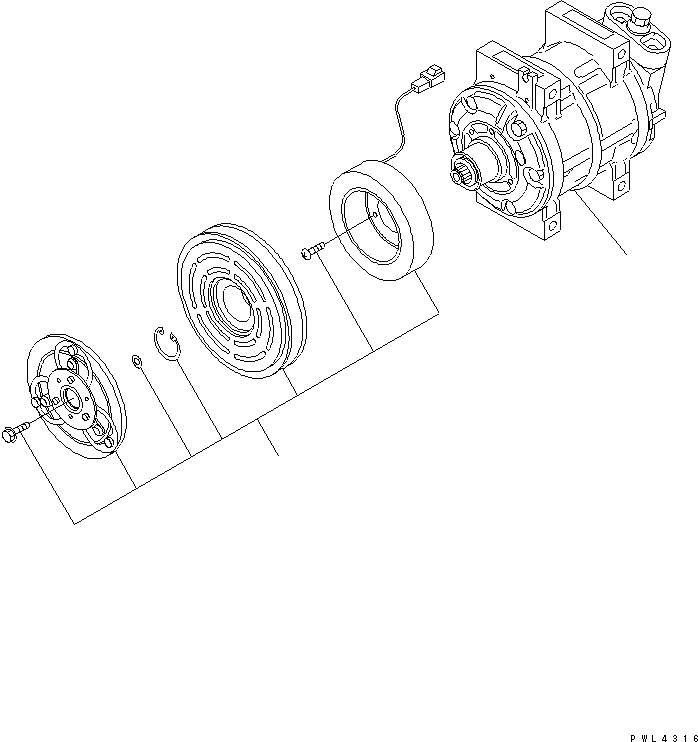 PWL4316