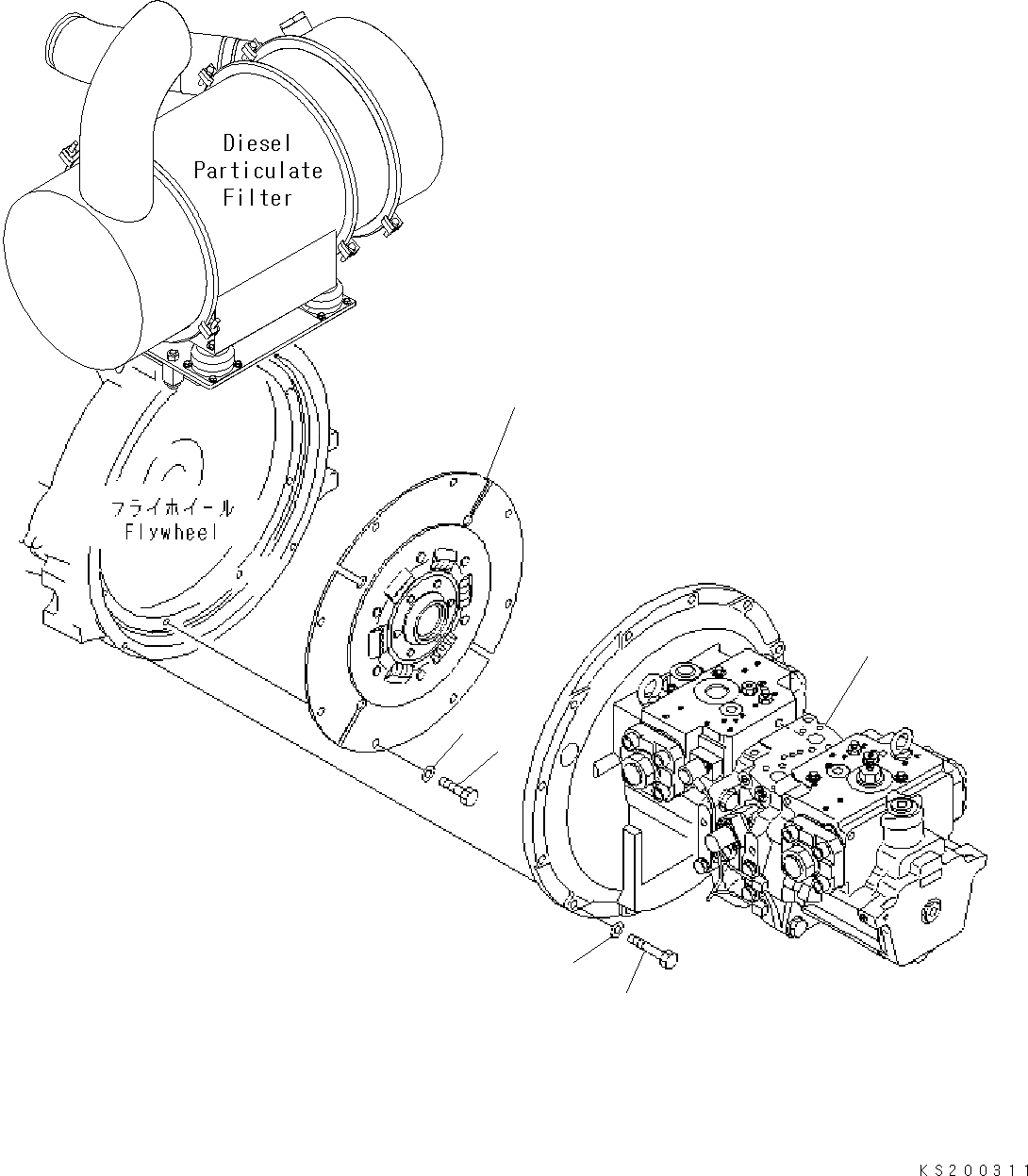 Diesel Particulate Filter

フライホイール
Flywheel

KS200311