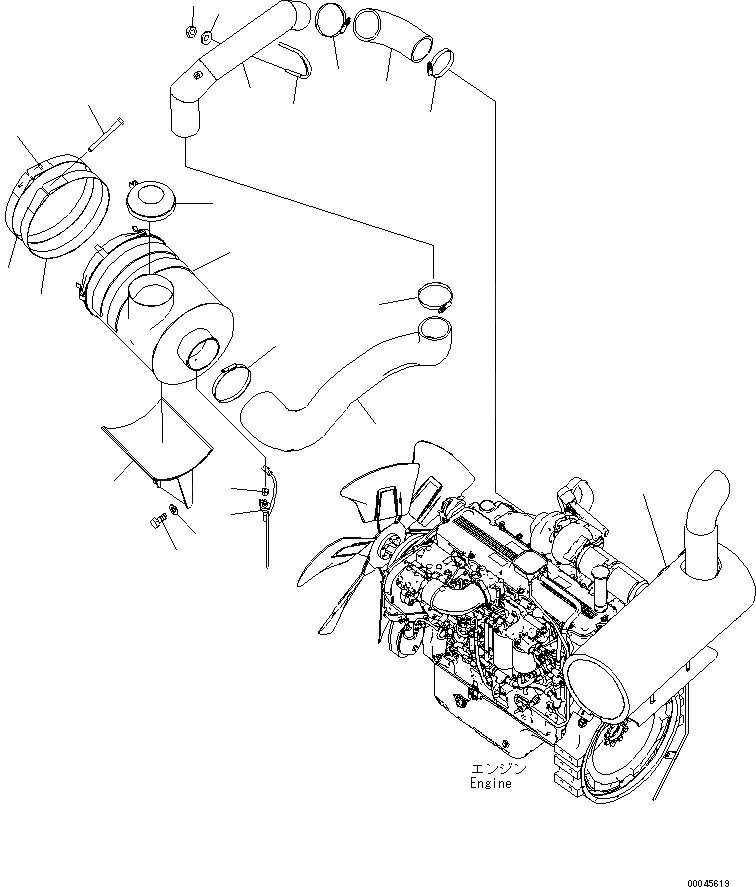 エンジン
Engine

00045619